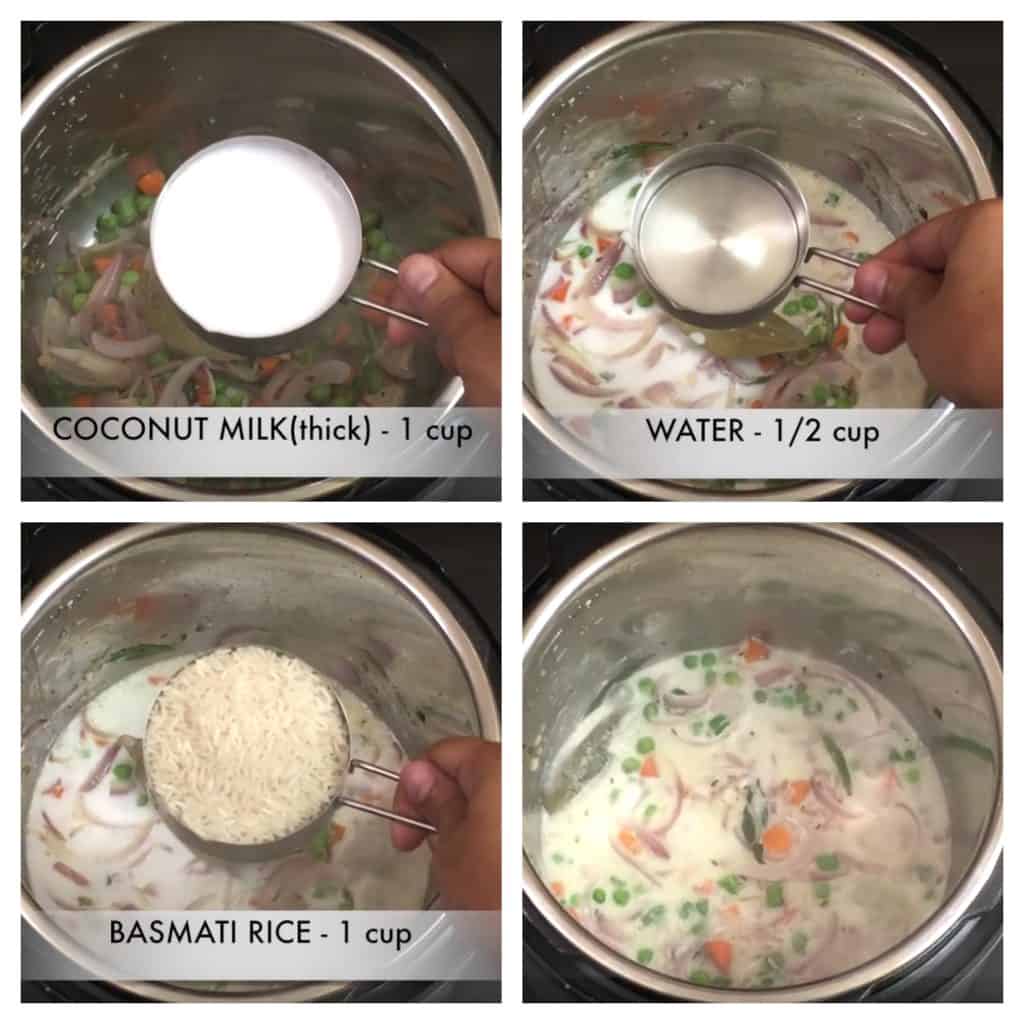 COCONUT MILK(thick) - 1 cup

WATER - 1/2 cup

BASMATI RICE - 1 cup